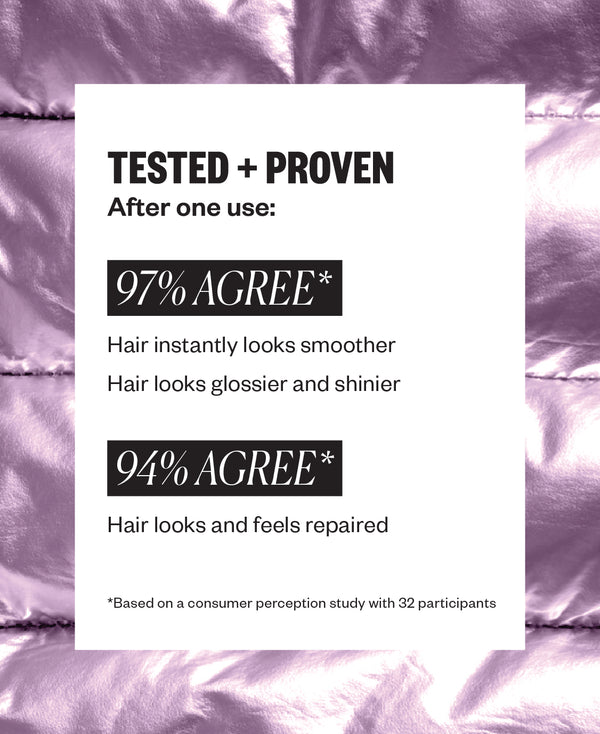 TESTED + PROVEN
After one use:

97% AGREE*

Hair instantly looks smoother

Hair looks glossier and shinier

94% AGREE*

Hair looks and feels repaired

*Based on a consumer perception study with 32 participants