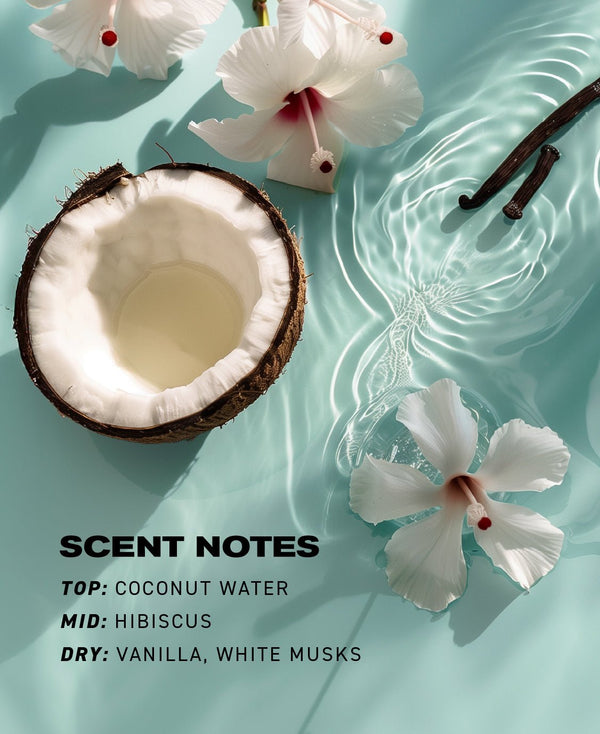 SCENT NOTES

TOP: COCONUT WATER

MID: HIBISCUS

DRY: VANILLA, WHITE MUSKS