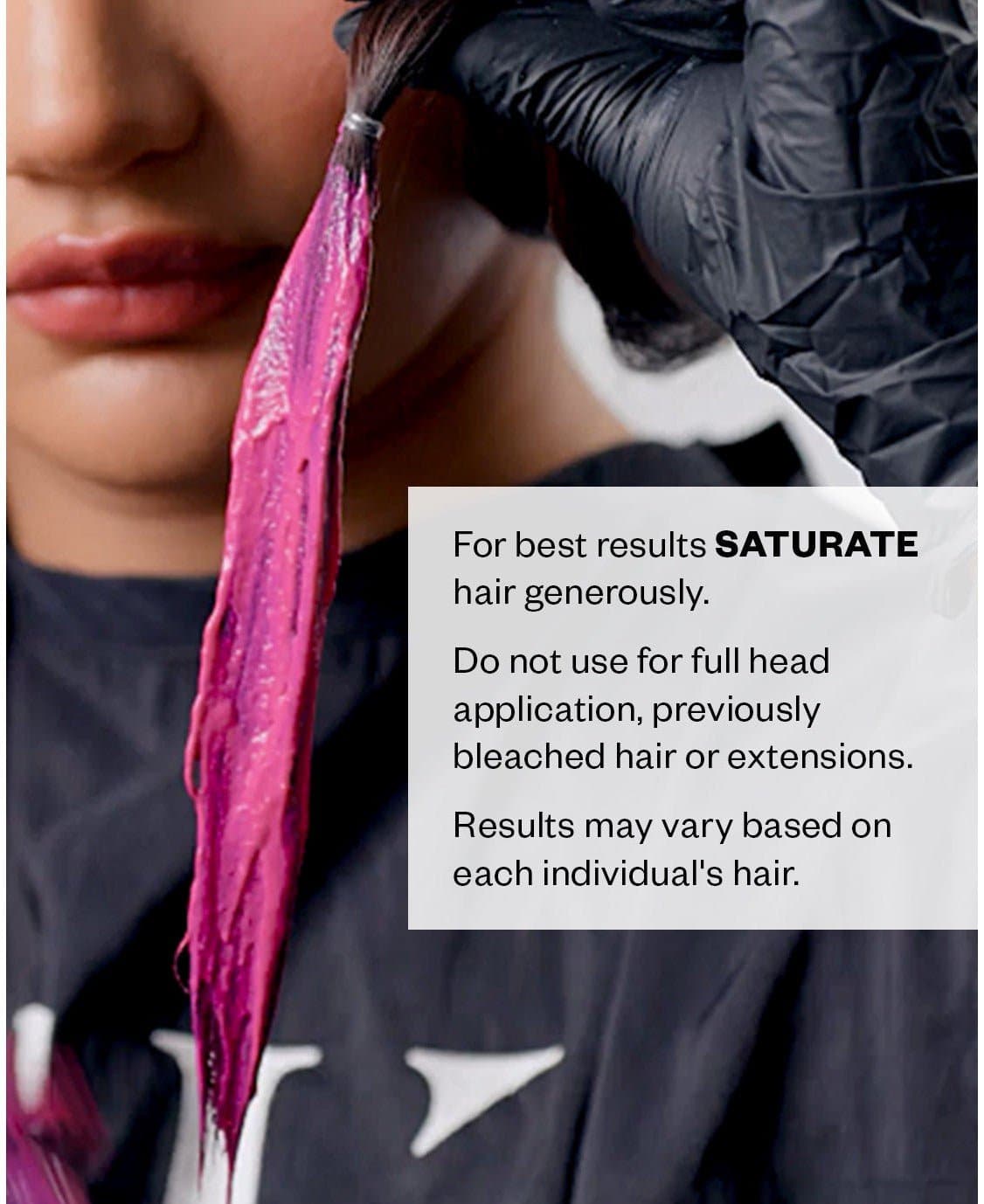 For best results SATURATE hair generously.

Do not use for full head application, previously bleached hair or extensions.

Results may vary based on each individual's hair.