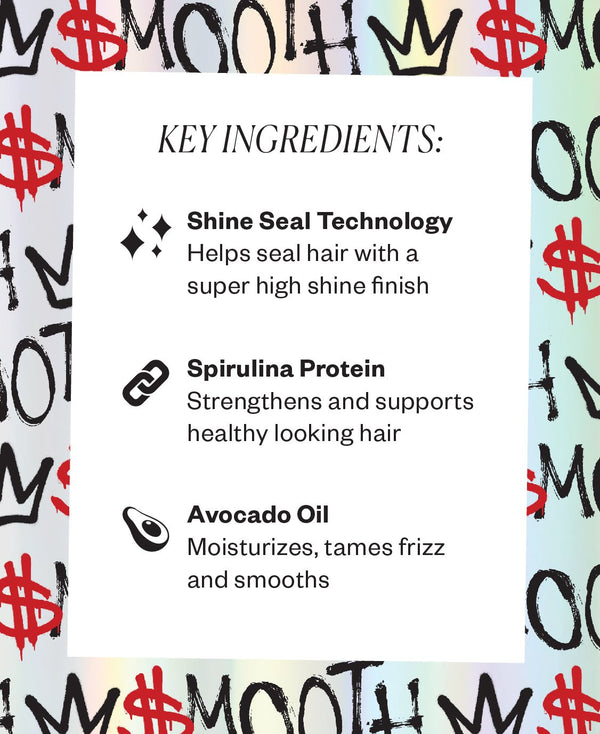 $MOOTH

KEY INGREDIENTS:

Shine Seal Technology
Helps seal hair with a super high shine finish

Spirulina Protein
Strengthens and supports healthy looking hair

Avocado Oil
Moisturizes, tames frizz and smooths

$MOOTH