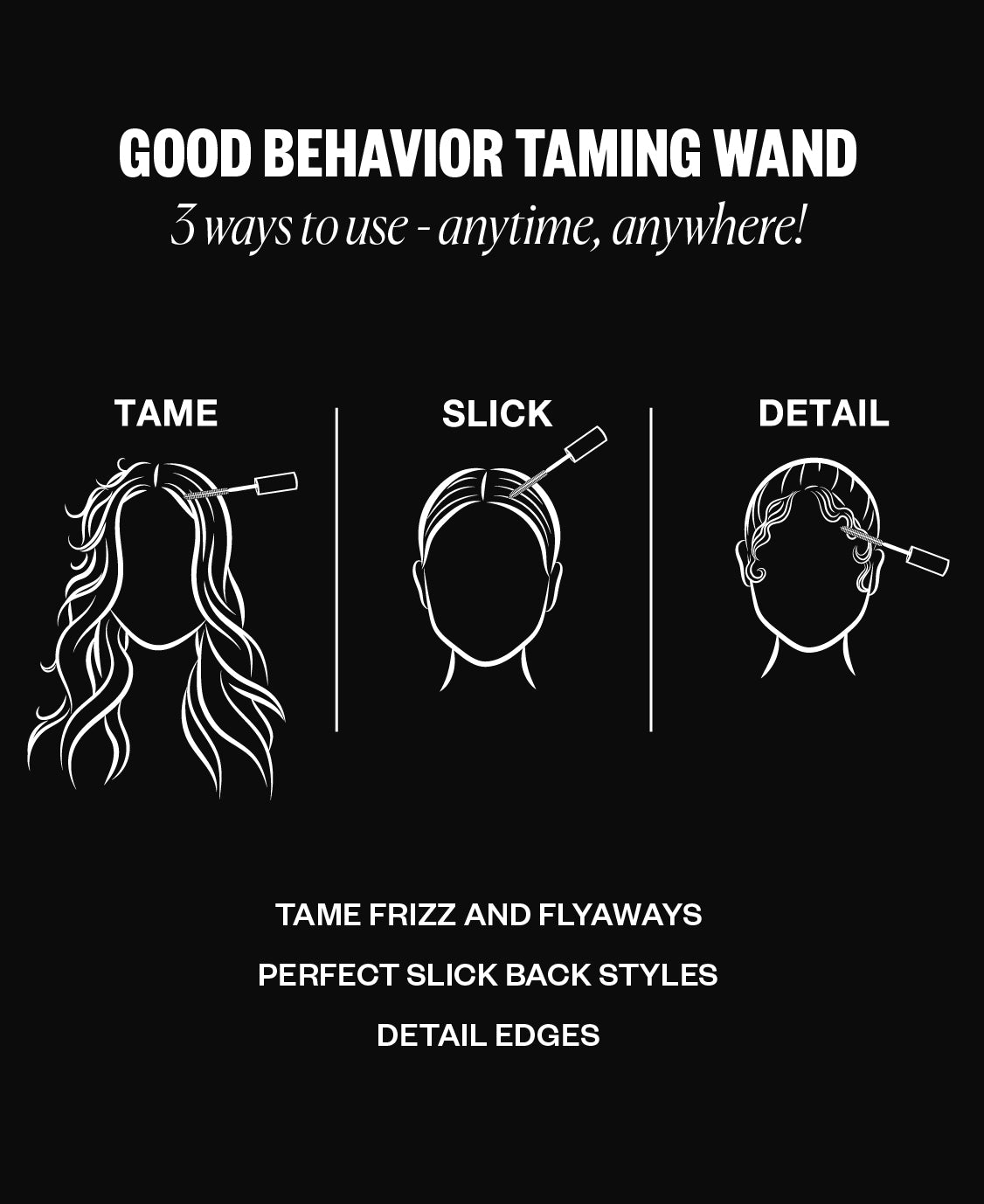 GOOD BEHAVIOR TAMING WAND
3 ways to use - anytime, anywhere!

TAME

SLICK

DETAIL

TAME FRIZZ AND FLYAWAYS

PERFECT SLICK BACK STYLES

DETAIL EDGES