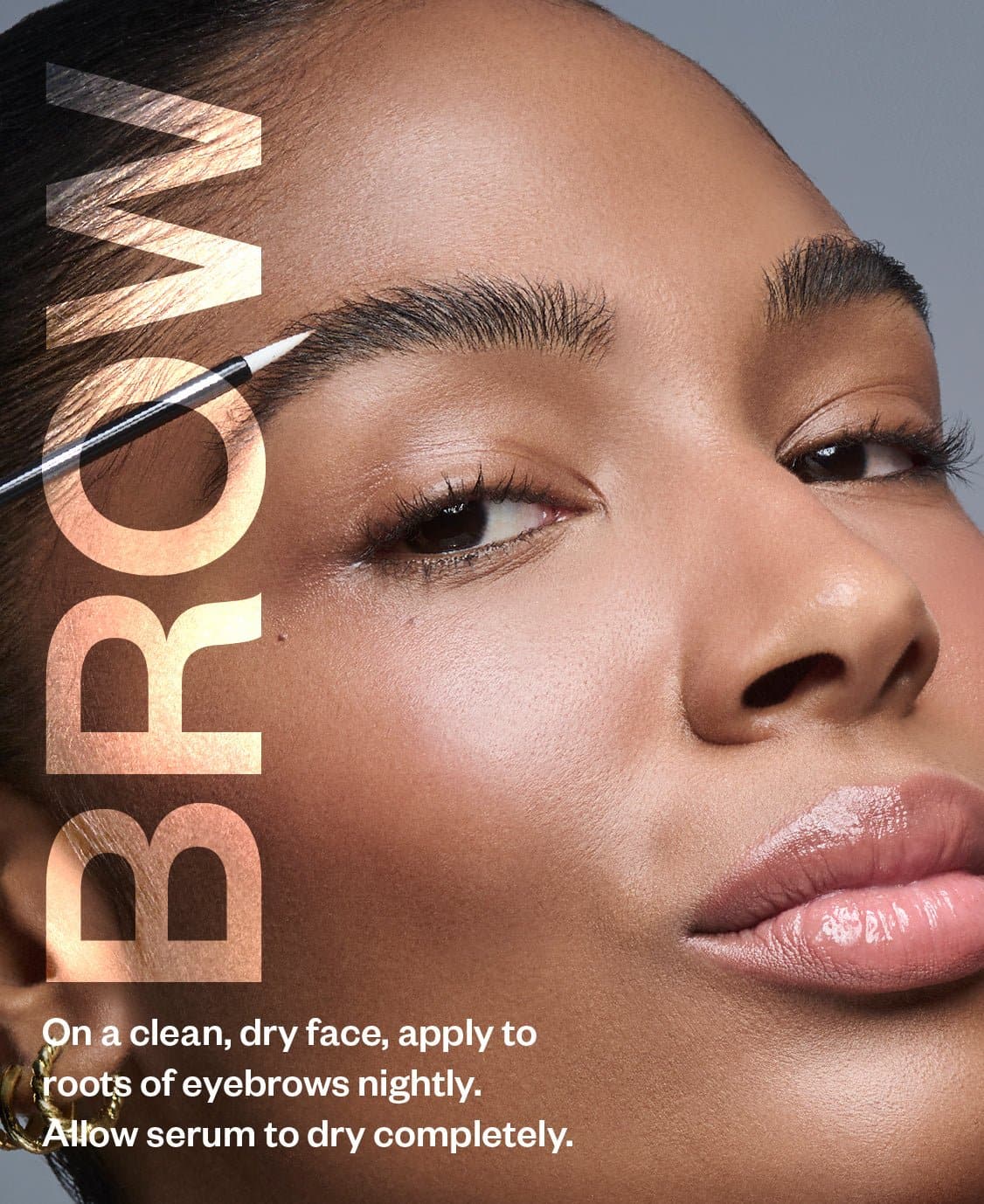 BROW

On a clean, dry face, apply to roots of eyebrows nightly. Allow serum to dry completely.