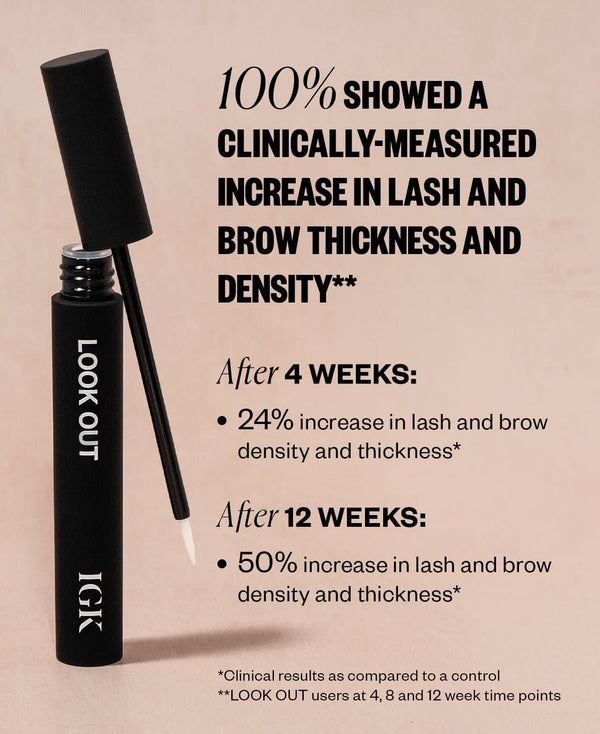 LOOK OUT

IGK

100% SHOWED A CLINICALLY-MEASURED INCREASE IN LASH AND BROW THICKNESS AND DENSITY**

After 4 WEEKS:

• 24% increase in lash and brow density and thickness*

After 12 WEEKS:

• 50% increase in lash and brow density and thickness*

*Clinical results as compared to a control
**LOOK OUT users at 4, 8 and 12 week time points