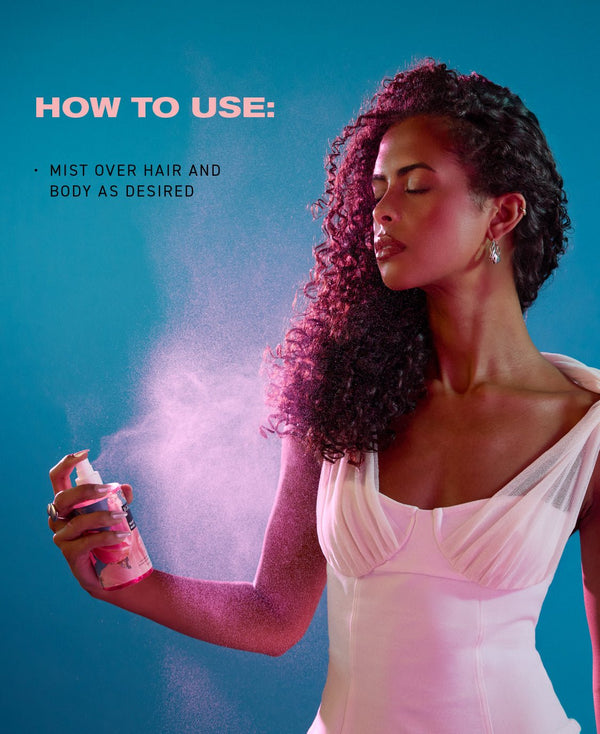 HOW TO USE:

· MIST OVER HAIR AND BODY AS DESIRED