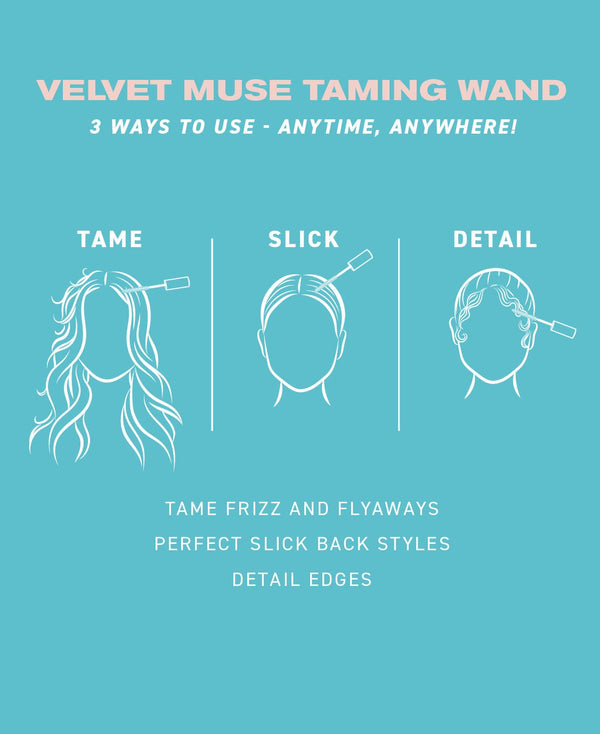 VELVET MUSE TAMING WAND
3 WAYS TO USE - ANYTIME, ANYWHERE!

TAME

SLICK

DETAIL

TAME FRIZZ AND FLYAWAYS
PERFECT SLICK BACK STYLES
DETAIL EDGES