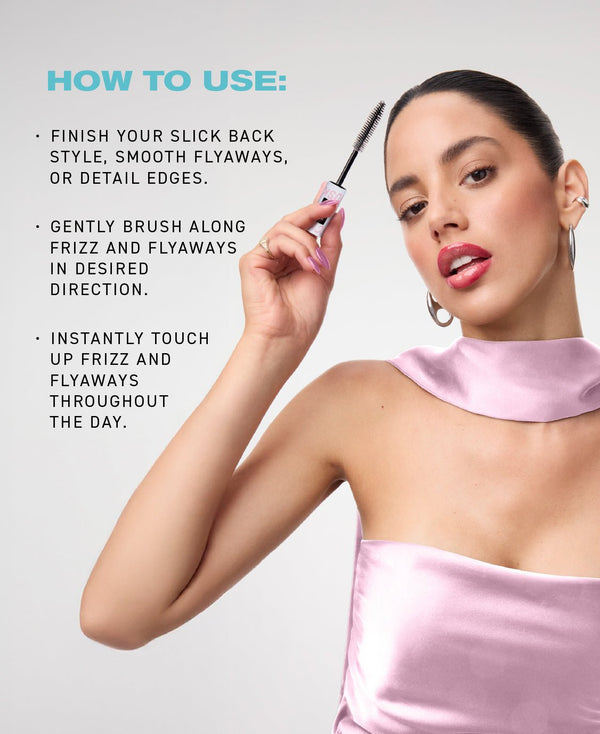 HOW TO USE:

· FINISH YOUR SLICK BACK STYLE, SMOOTH FLYAWAYS, OR DETAIL EDGES.

· GENTLY BRUSH ALONG FRIZZ AND FLYAWAYS IN DESIRED DIRECTION.

· INSTANTLY TOUCH UP FRIZZ AND FLYAWAYS THROUGHOUT THE DAY.