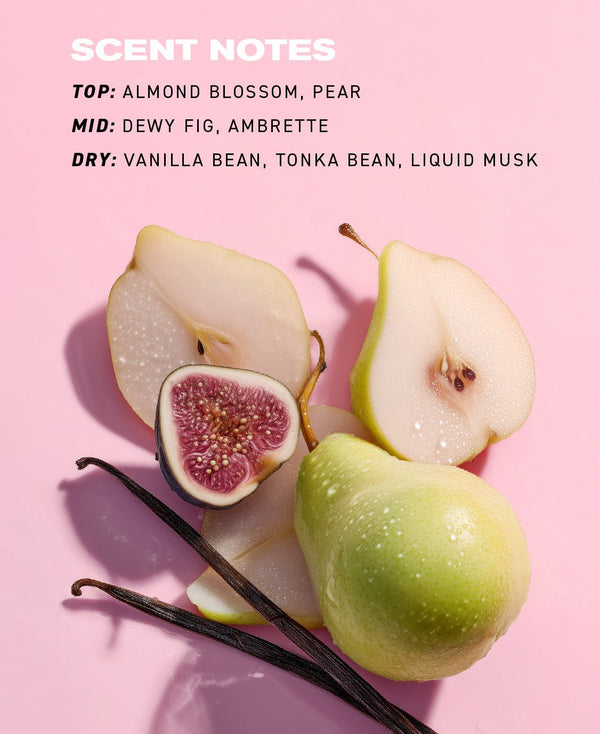 SCENT NOTES

TOP: ALMOND BLOSSOM, PEAR

MID: DEWY FIG, AMBRETTE

DRY: VANILLA BEAN, TONKA BEAN, LIQUID MUSK